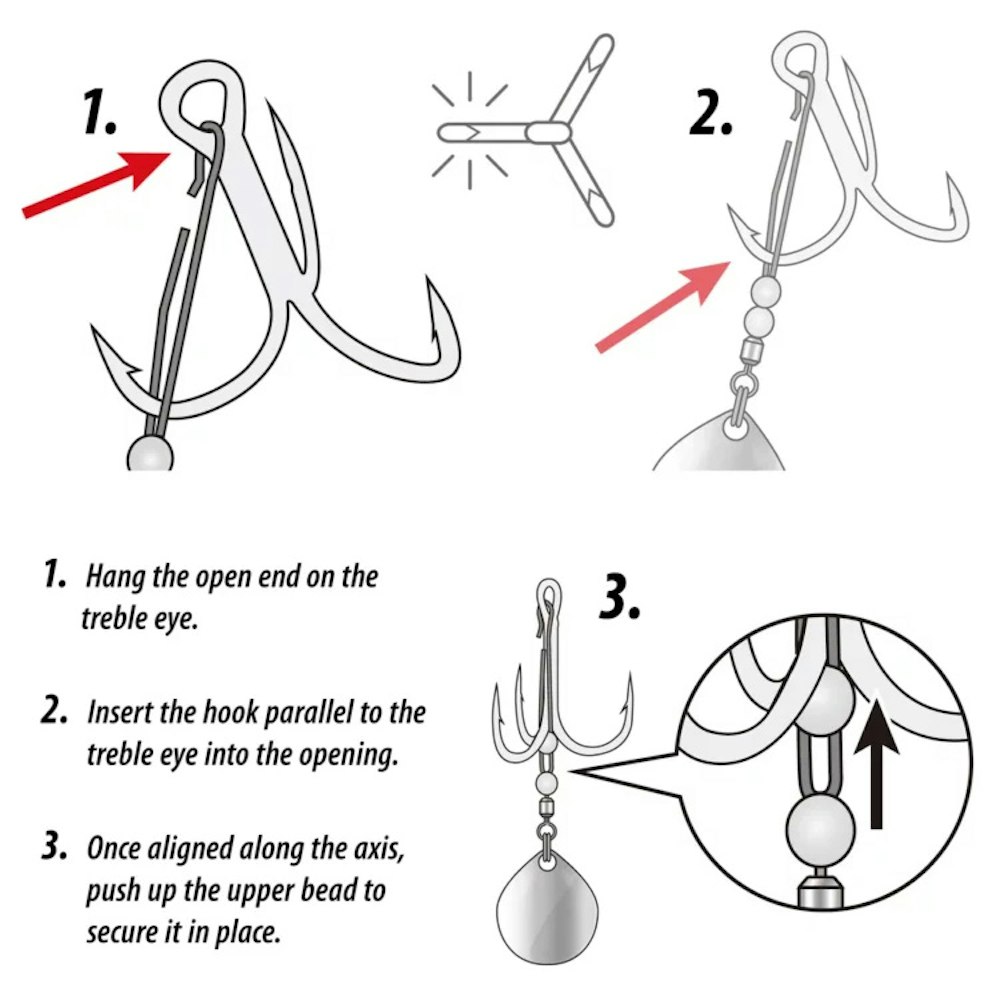 1.

2.

1. Hang the open end on the treble eye.

2. Insert the hook parallel to the treble eye into the opening.

3. Once aligned along the axis, push up the upper bead to secure it in place.

3.